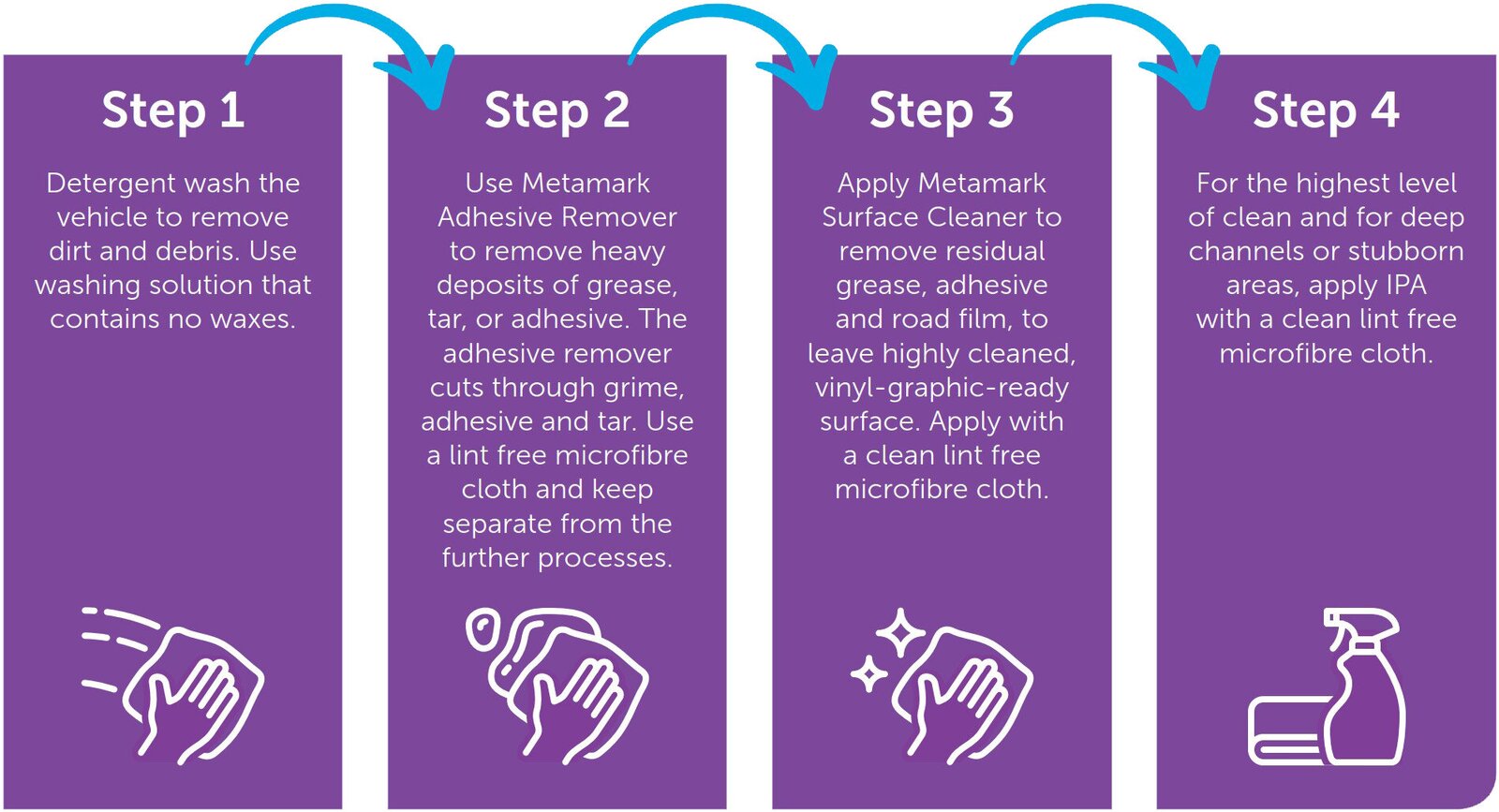 Step 1

Detergent wash the vehicle to remove dirt and debris. Use washing solution that contains no waxes.

Step 2

Use Metamark Adhesive Remover to remove heavy deposits of grease, tar, or adhesive. The adhesive remover cuts through grime, adhesive and tar. Use a lint free microfibre cloth and keep separate from the further processes.

Step 3

Apply Metamark Surface Cleaner to remove residual grease, adhesive and road film, to leave highly cleaned, vinyl-graphic-ready surface. Apply with a clean lint free microfibre cloth.

Step 4

For the highest level of clean and for deep channels or stubborn areas, apply IPA with a clean lint free microfibre cloth.